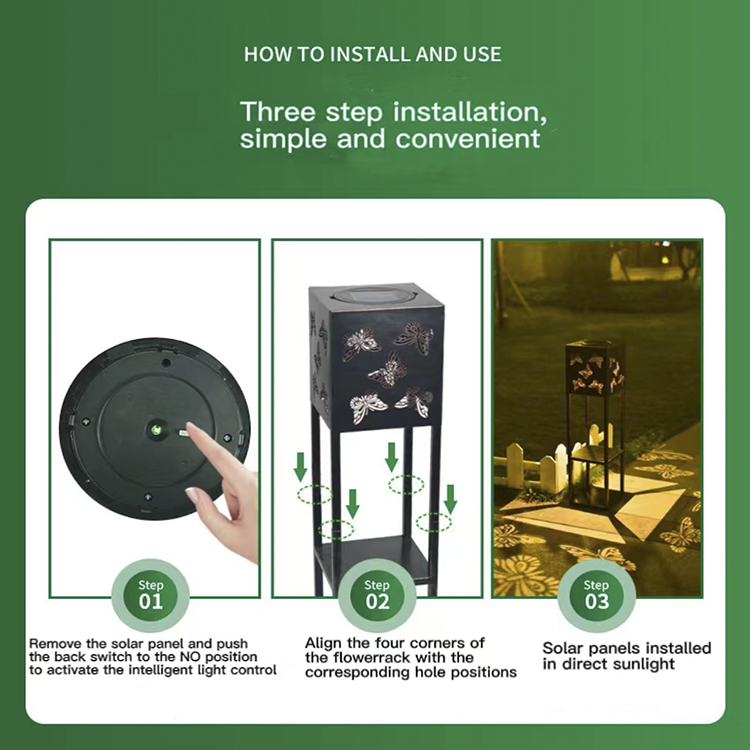 HOW TO INSTALL AND USE

Three step installation, simple and convenient

Step 01

Remove the solar panel and push the back switch to the NO position to activate the intelligent light control

Step 02

Align the four corners of the flowerrack with the corresponding hole positions

Step 03

Solar panels installed in direct sunlight