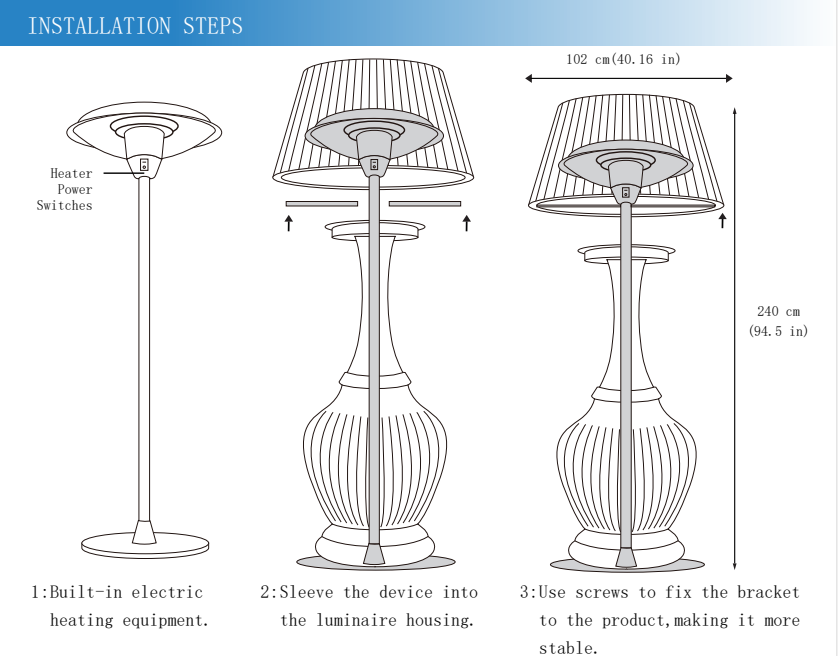 INSTALLATION STEPS

Heater Power Switches

102 cm(40.16 in)

240 cm (94.5 in)

1:Built-in electric heating equipment.

2:Sleeve the device into the luminaire housing.

3:Use screws to fix the bracket to the product,making it more stable.