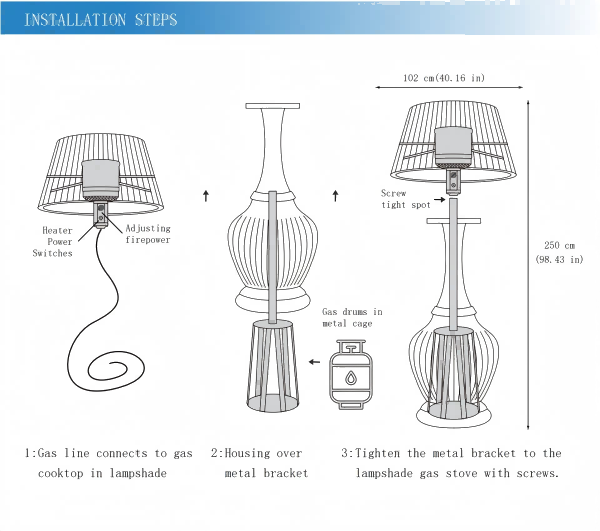 INSTALLATION STEPS

Heater Power Switches

Adjusting firepower

Gas drums in metal cage

102 cm(40.16 in)

Screw tight spot

250 cm (98.43 in)

1:Gas line connects to gas cooktop in lampshade

2:Housing over metal bracket

3:Tighten the metal bracket to the lampshade gas stove with screws.